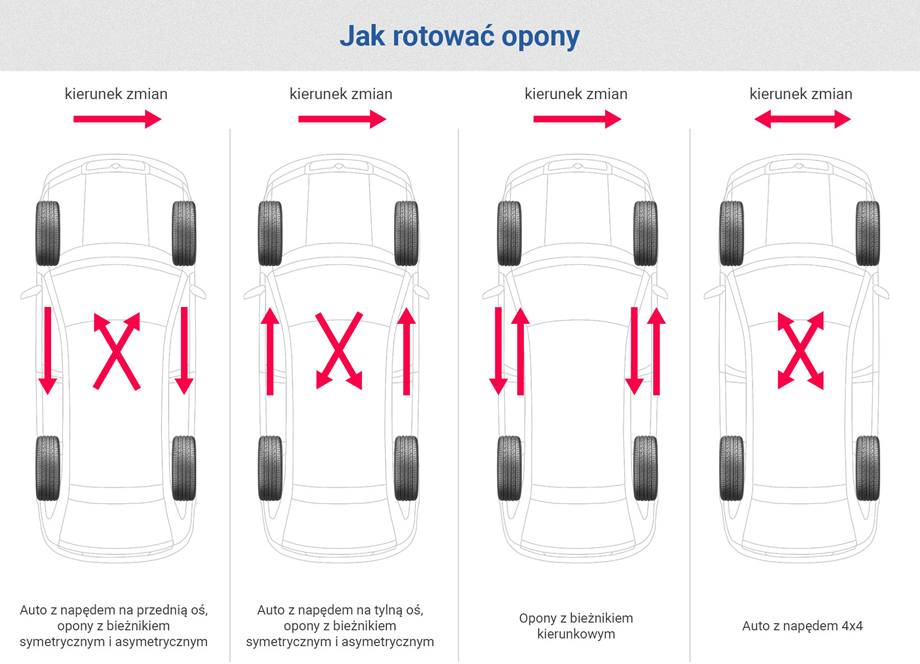 Jak rotować opony

kierunek zmian

Auto z napędem na przednią oś, opony z bieżnikiem symetrycznym i asymetrycznym

kierunek zmian

Auto z napędem na tylną oś, opony z bieżnikiem symetrycznym i asymetrycznym

kierunek zmian

Opony z bieżnikiem kierunkowym

kierunek zmian

Auto z napędem 4x4